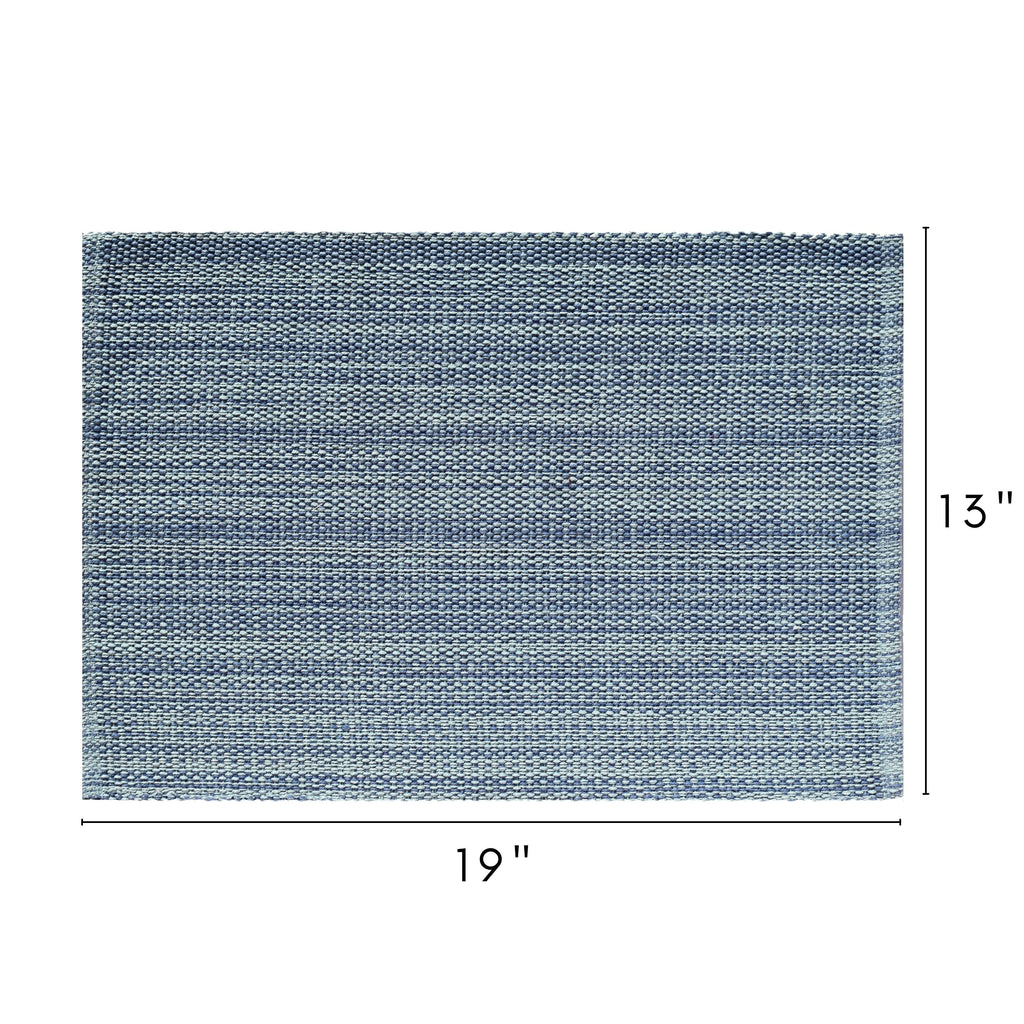 13"

19"