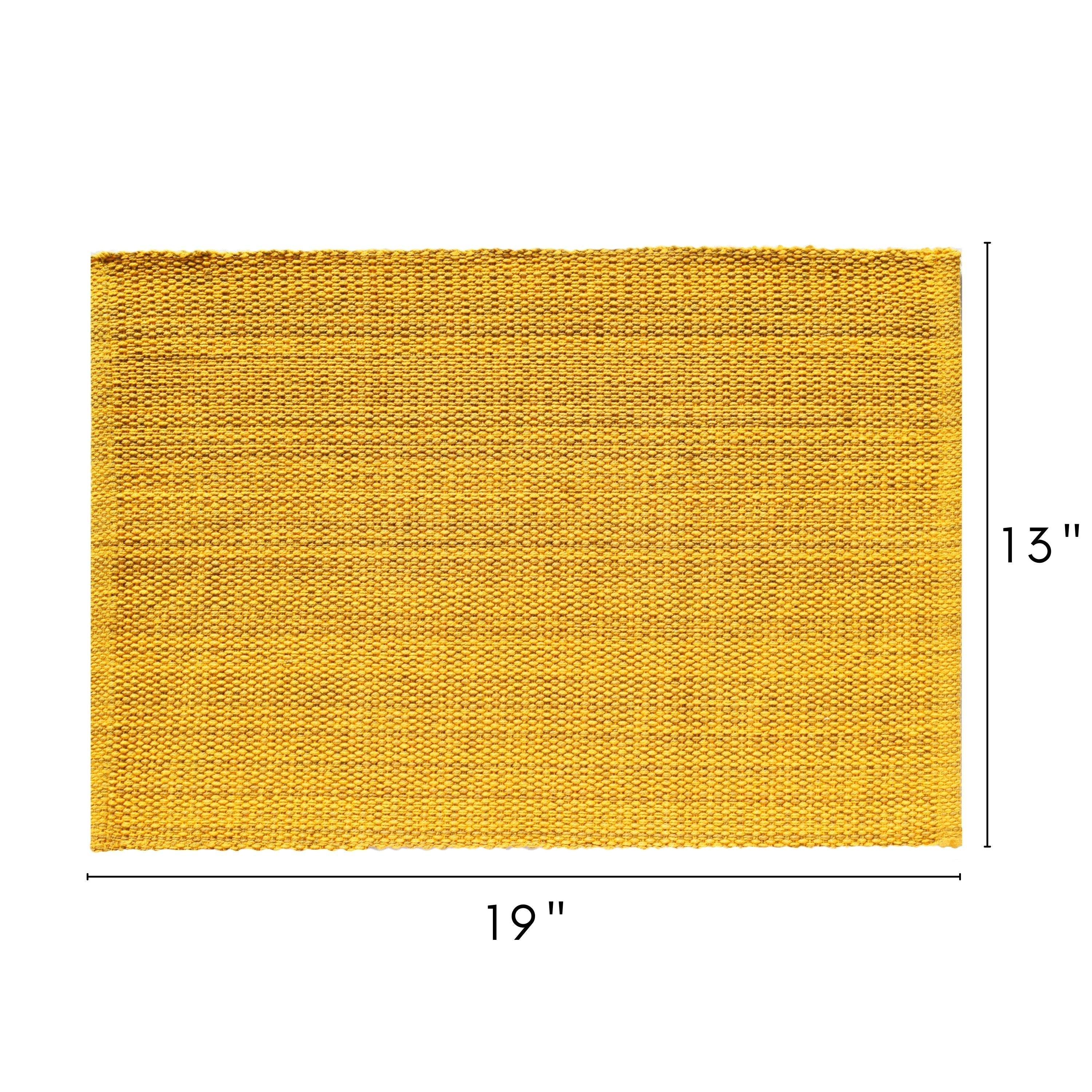 13"

19"